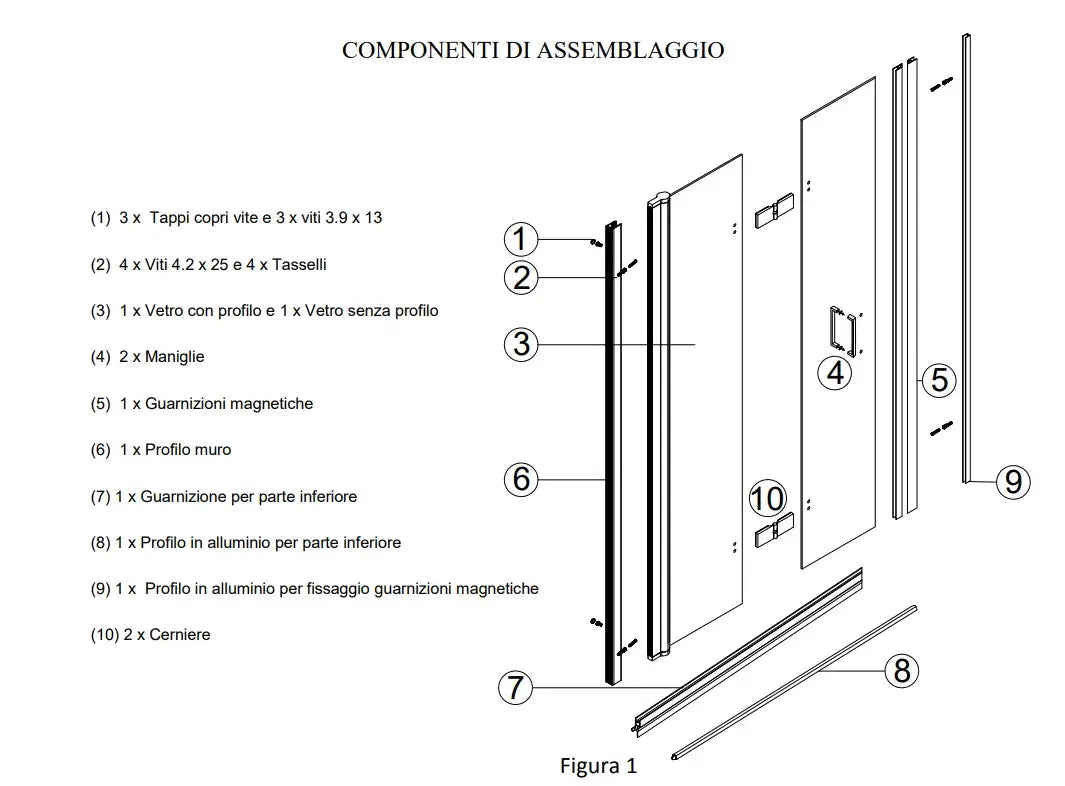 COMPONENTI DI ASSEMBLAGGIO

(1) 3 x Tappi copri vite e 3 x viti 3.9 x 13

(2) 4 x Viti 4.2 x 25 e 4 x Tasselli

(3) 1 x Vetro con profilo e 1 x Vetro senza profilo

(4) 2 x Maniglie

(5) 1 x Guarnizioni magnetiche

(6) 1 x Profilo muro

(7) 1 x Guarnizione per parte inferiore

(8) 1 x Profilo in alluminio per parte inferiore

(9) 1 x Profilo in alluminio per fissaggio guarnizioni magnetiche

(10) 2 x Cerniere

1
2
3
4
5
6
10
9
7
8

Figura 1